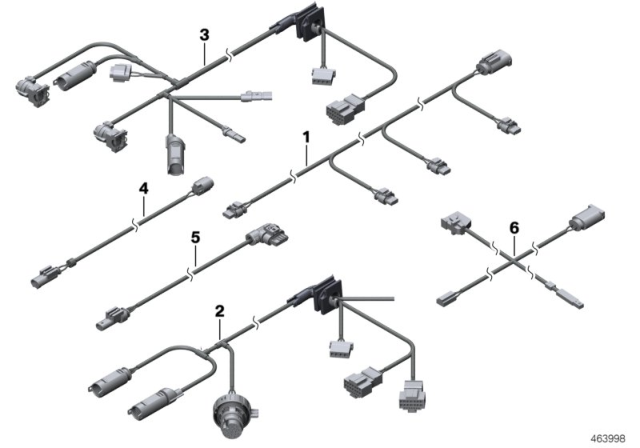 3
1
4
5
6
2
463998