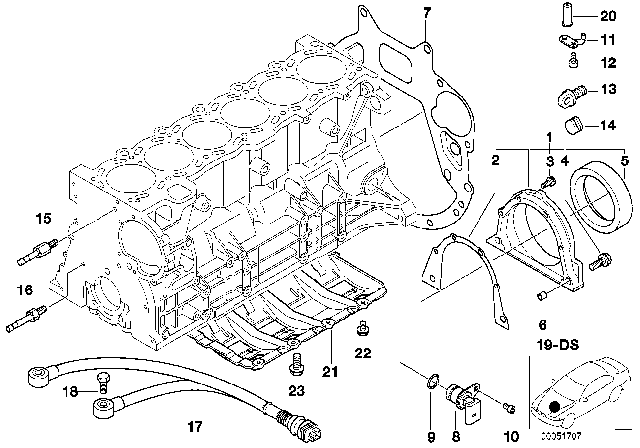 7
20
11
12
13
14
1
2
3
4
5
15
16
6
19-DS
22
21
23
18
17
9
8
10
00051707