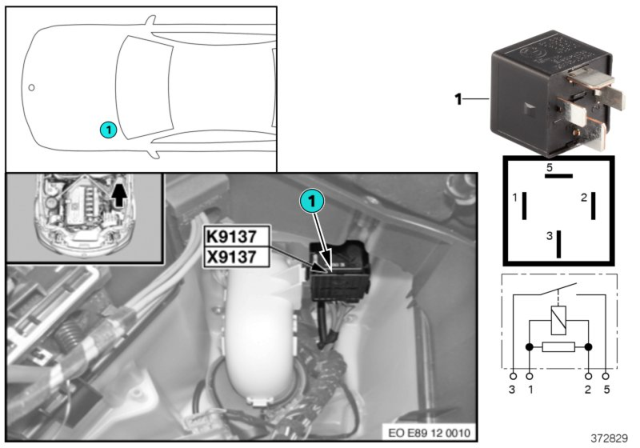 1

1

K9137
X9137

EO E89 12 0010

1

5
1
2
3

3 1 2 5

372829