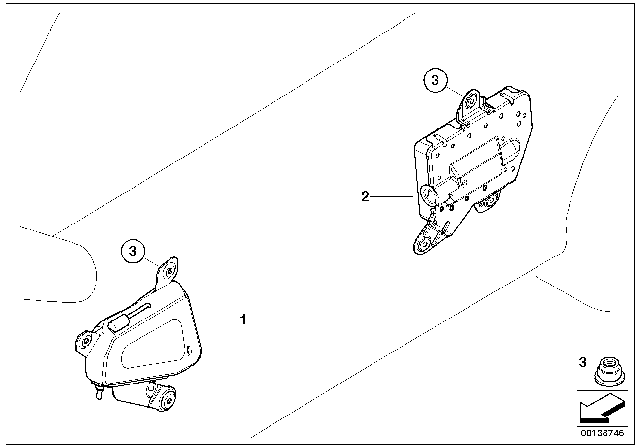 3

2

3

1

3

00138746