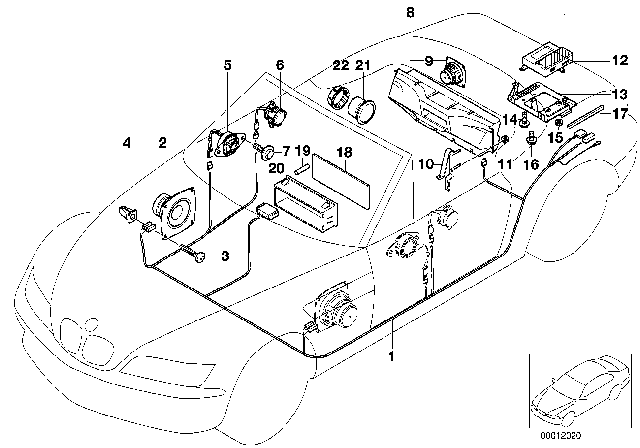 8
5
6
22
21
9
12
13
14
17
4
2
7
19
18
15
20
10
11
16
3
1
00012020