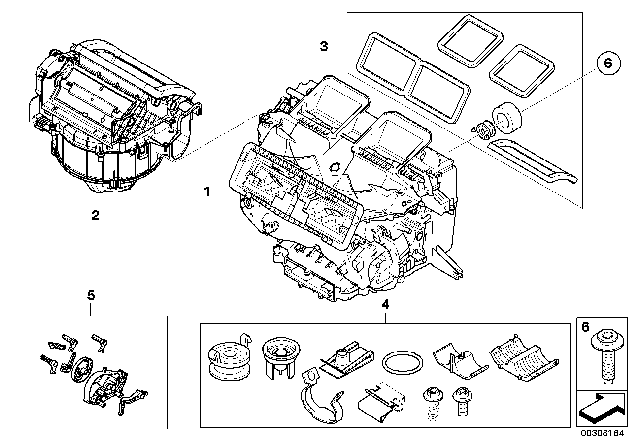 3

6

1

2

5

4

6

00308184