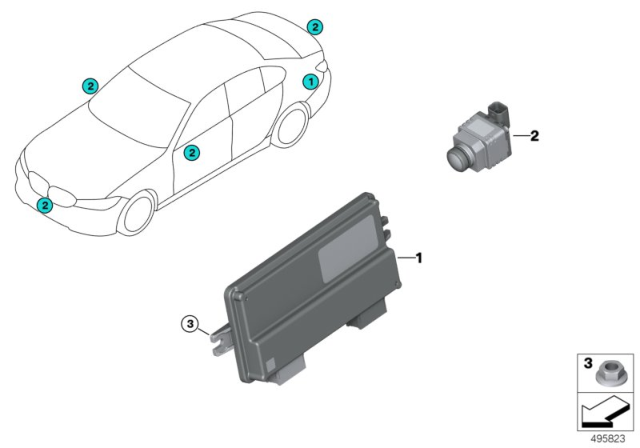 2
2
1
2
2
2
1
3
3
495823