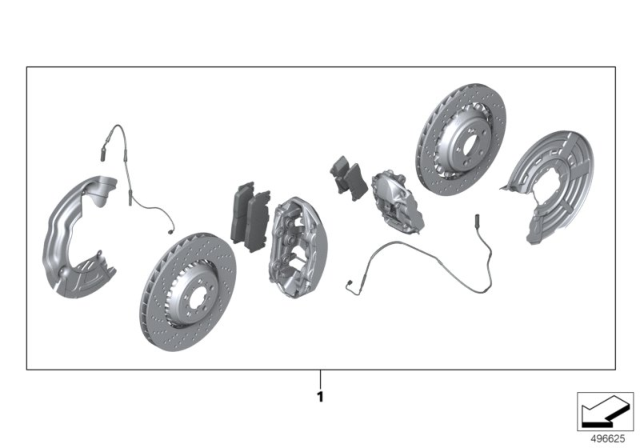 1

496625