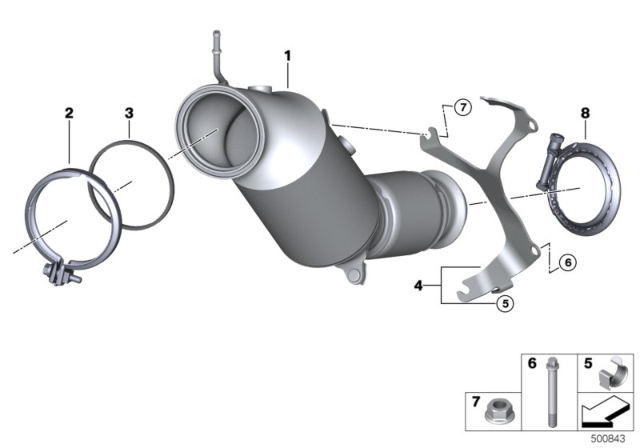 1
2
3
7
8
6
4
5
6
5
7
500843