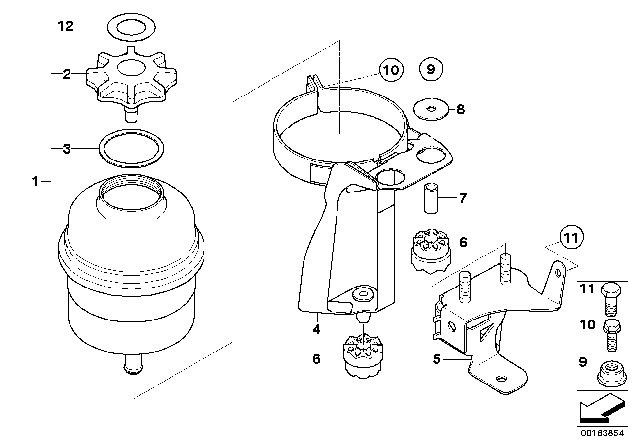 12
2
3
1
10
9
8
7
6
11
4
6
5
11
10
9
00183854