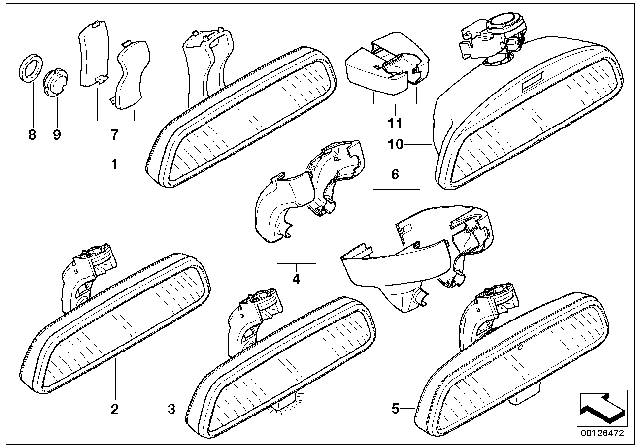 8
9
7
1
11
10
6
4
2
3
5
00126472