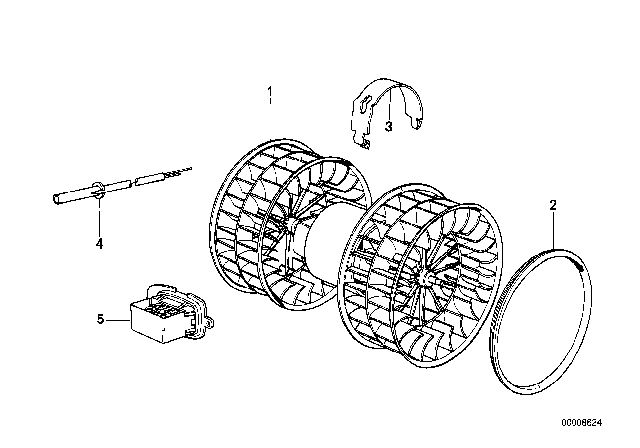 1
3
2
4
5
00008624