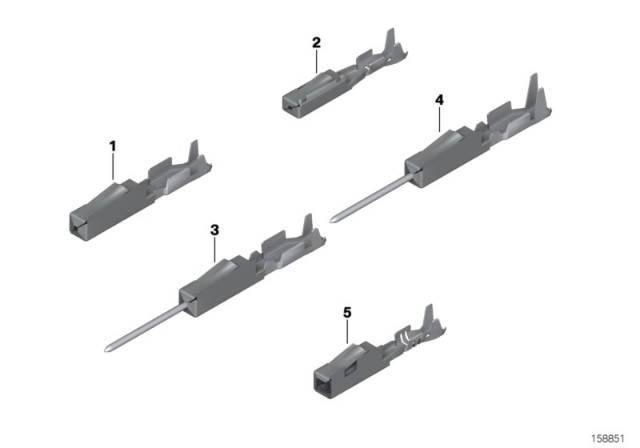 2
4
1
3
5
158851