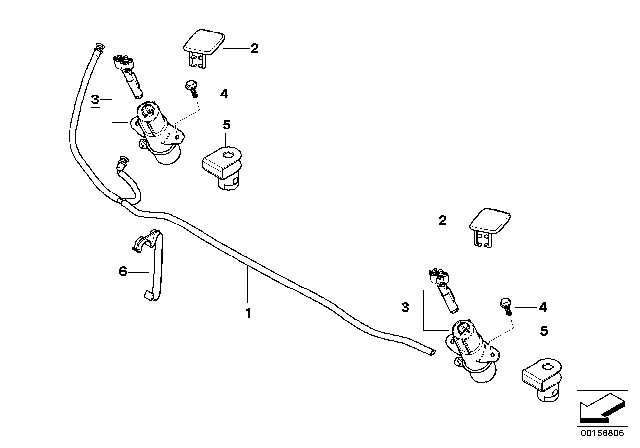 2
3
4
5
2
6
1
3
4
5
00158806