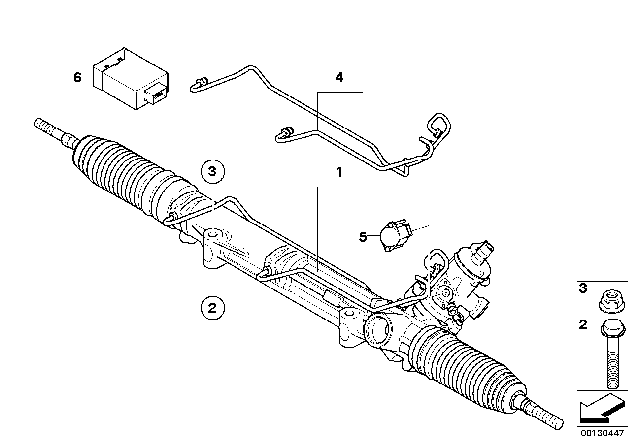 6

4

3

1

5

2

3

2

00130447