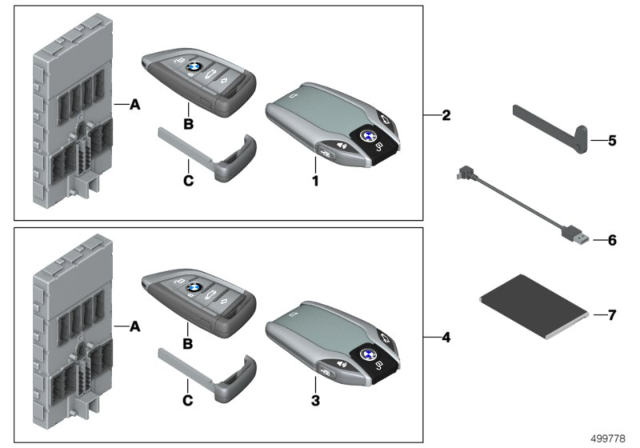 A
B
C
1
2
5
6
A
B
C
3
4
7
499778