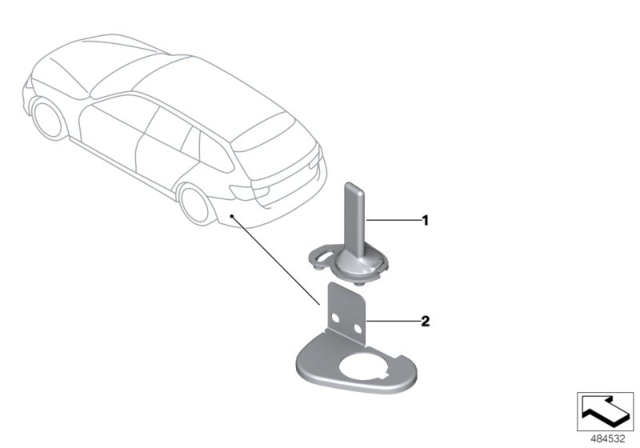 1
2
484532