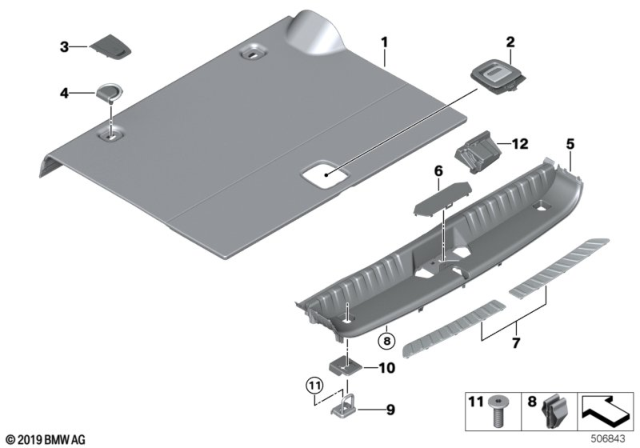 3
4
1
2
12
5
6
8
7
10
11
9
11
8
© 2019 BMW AG
506843