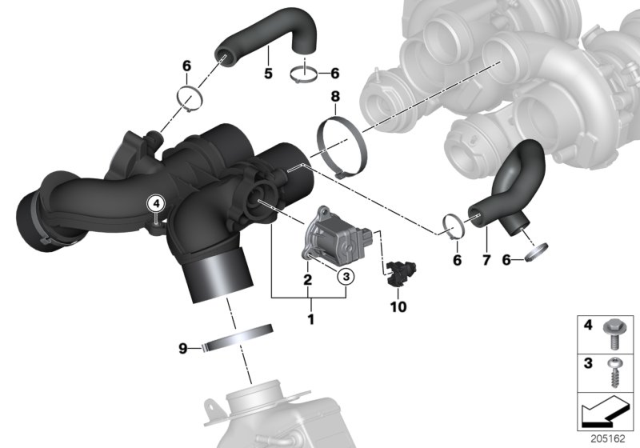 6
5
6
8
4
6
7
6
2
3
1
10
9
4
3
205162