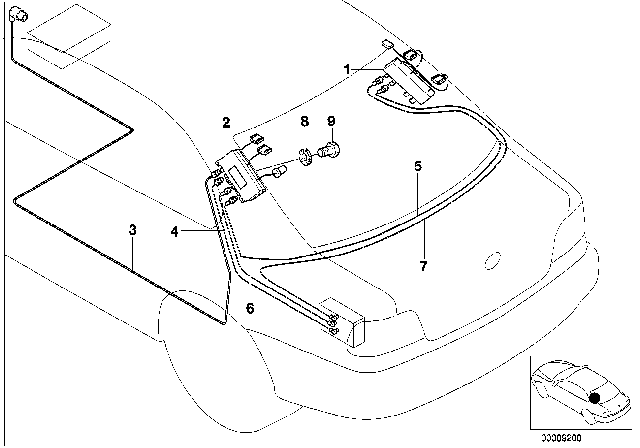 1
2
8
9
5
3
4
7
6
00009200