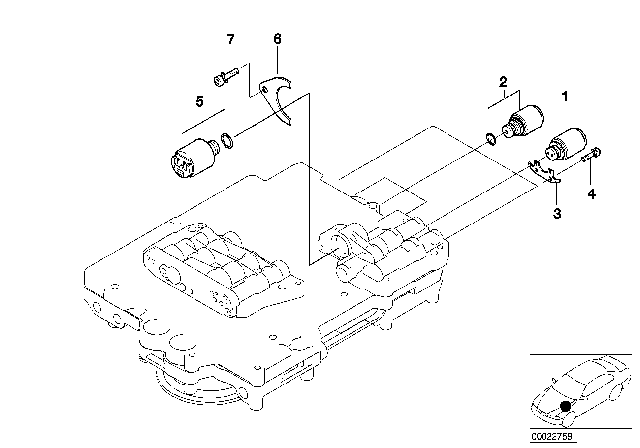 7
6
5
2
1
4
3
C0022759