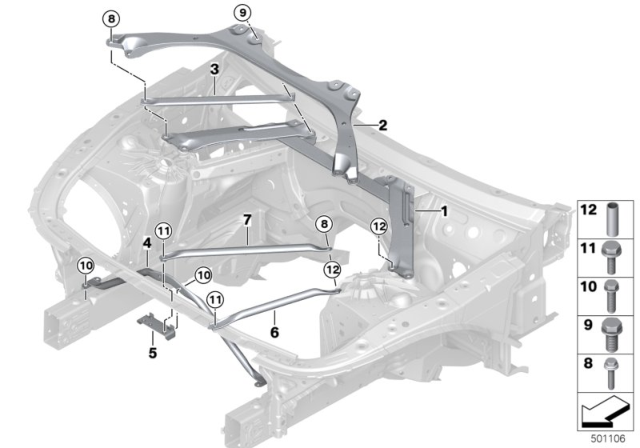 8
9
3
2
1
7
8
12
11
4
10
10
12
11
6
5
12
11
10
9
8
501106