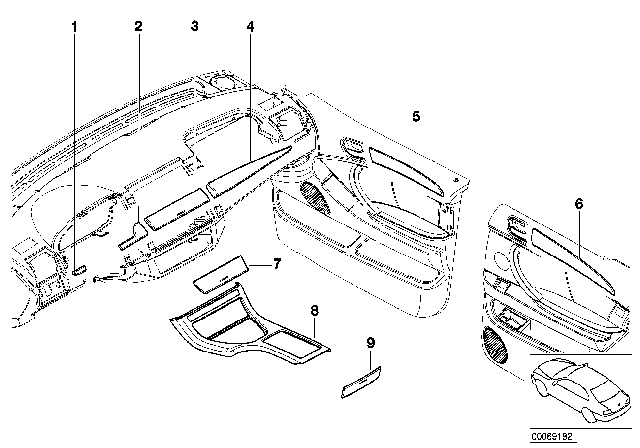 1
2
3
4
5
6
7
8
9
C0069192