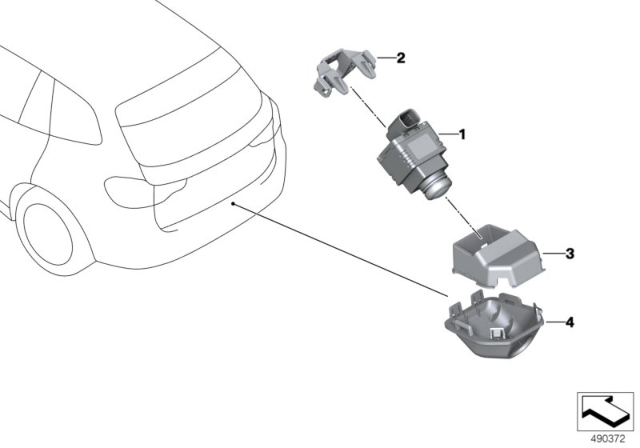 2
1
3
4
490372