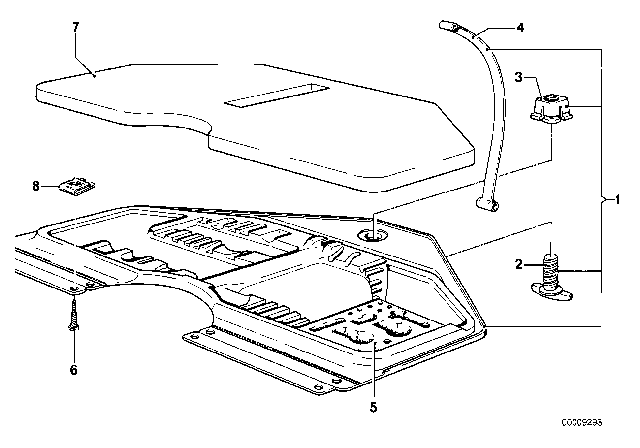 7
4
3
8
1
2
6
5
C0009293