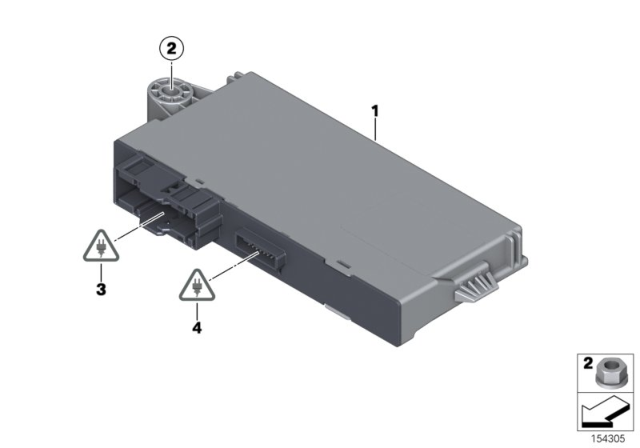 2

1

3

4

2

154305