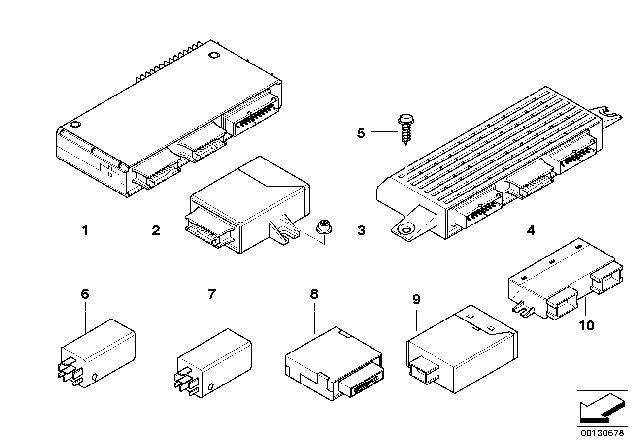 5

1

2

3

4

6

7

8

9

10

00130678