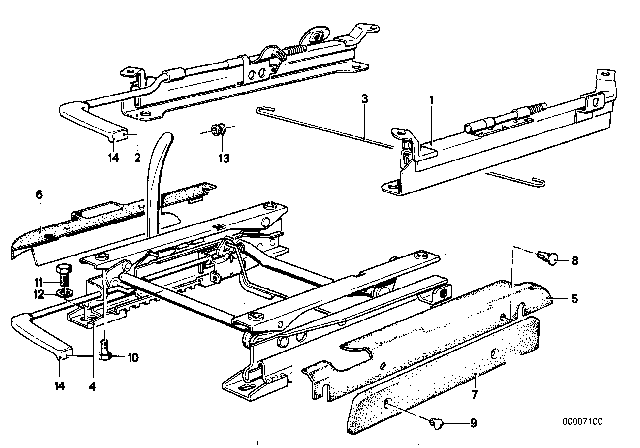 3
1
14
2
13
6
8
11
12
5
10
14
4
7
9
0C0071CC