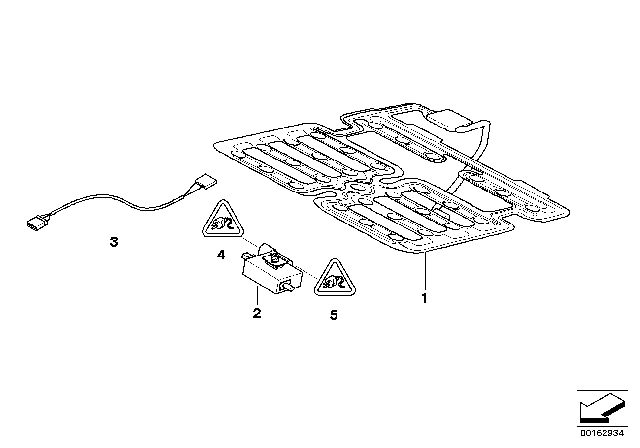 3
4
2
5
1
00162934