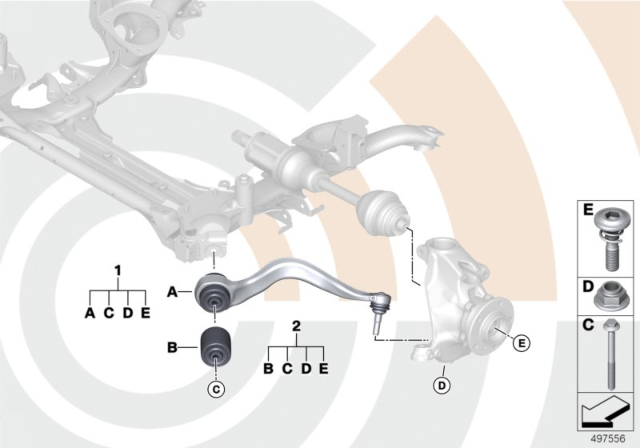 1
A C D E
A
B
C
2
B C D E
D
E
E
D
C
497556