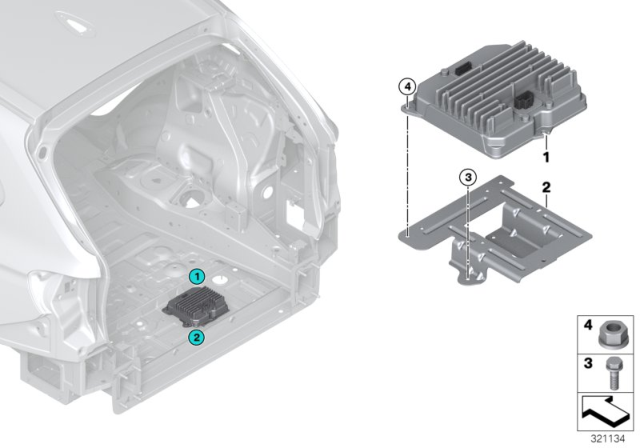 4
1
3
2
1
2
4
3
321134