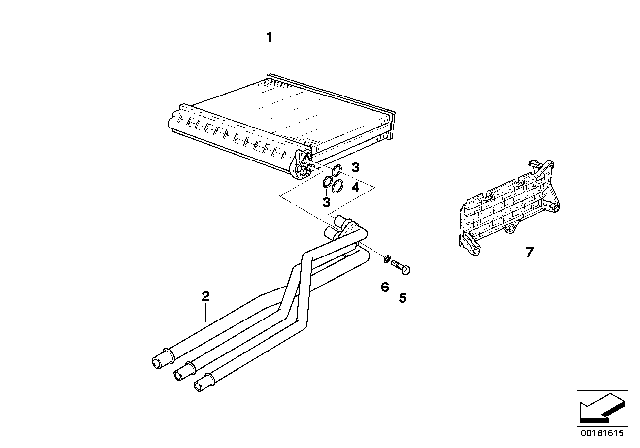 1

3

4

3

7

6

5

2

00181615