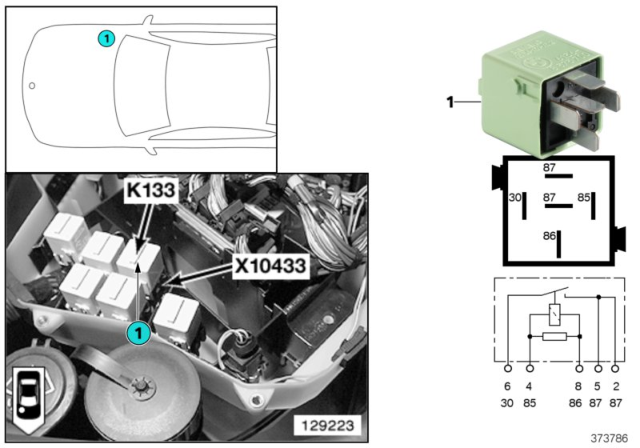 1

K133

X10433

1

129223

1

87

30

87

85

86

6 4 8 5 2
30 85 86 87 87

373786