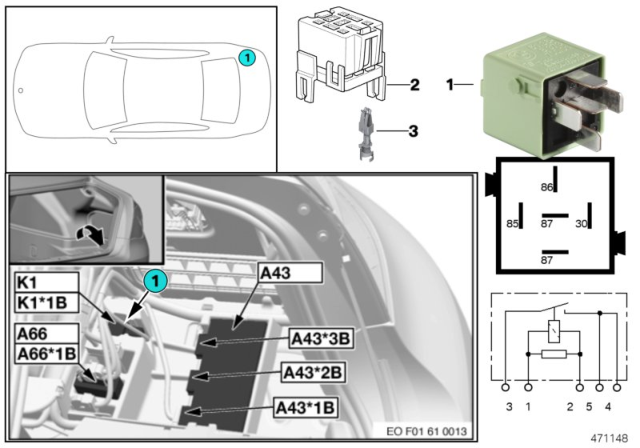 1

2

1

3

86

85

87

30

87

K1

K1*1B

1

A43

A66

A66*1B

A43*3B

A43*2B

A43*1B

EO F01 61 0013

3 1 2 5 4

471148