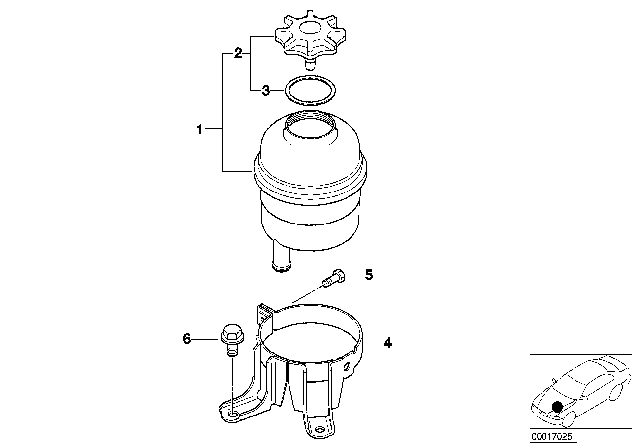 2
3
1
5
6
4
C0017025