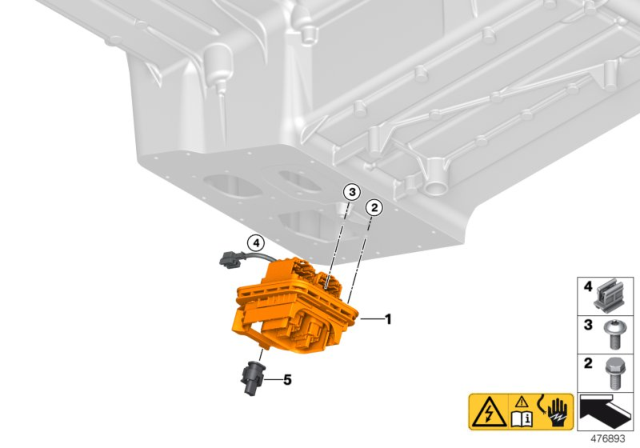 3
2
4
1
5
4
3
2
476893