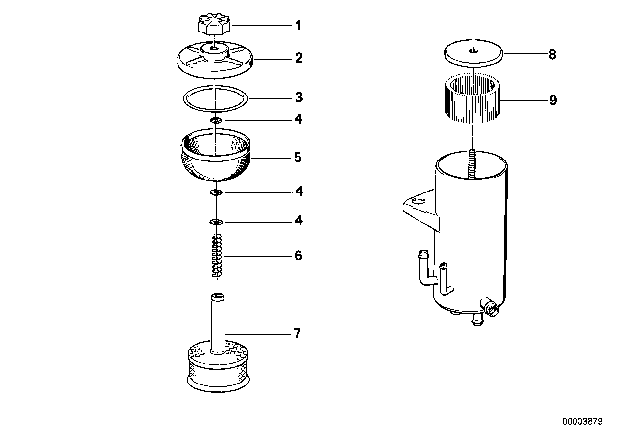 1
2
3
4
5
4
4
6
7
8
9
00003879