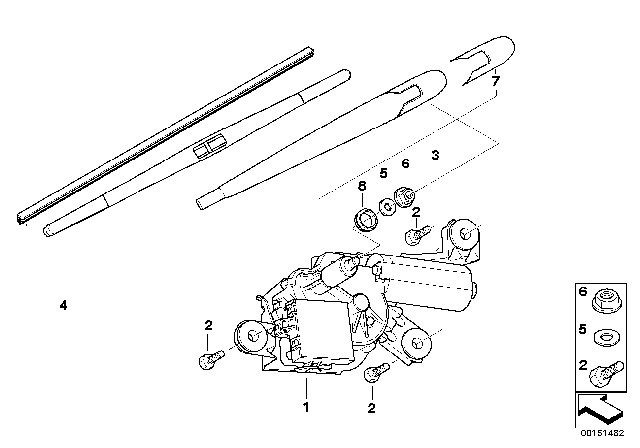 7
3
6
5
8
2
4
2
1
2
6
5
2
00151482