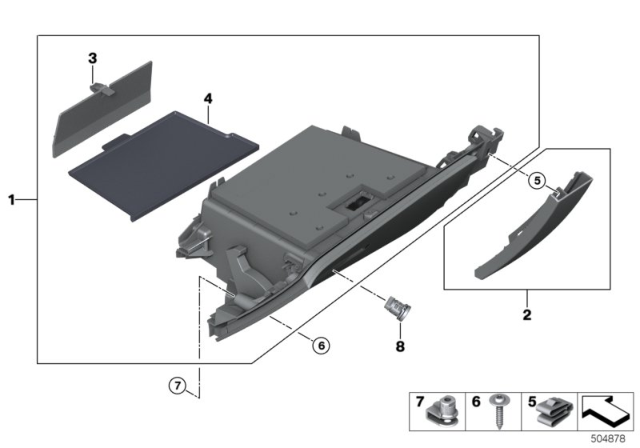 3
4
1
5
2
6
8
7
7
6
5
504878