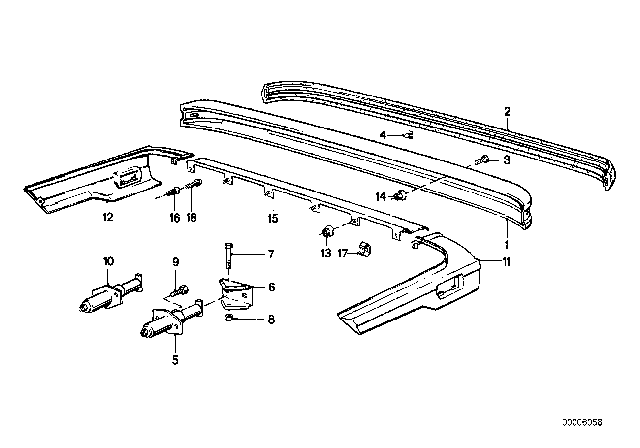 2
4
3
14
12
16
18
15
1
13
17
11
10
9
7
6
8
5
00006058