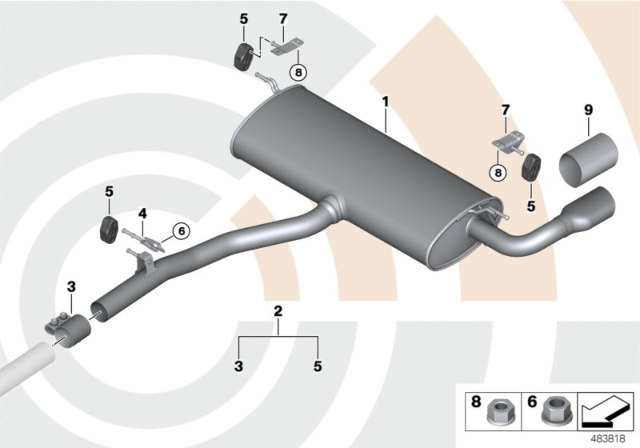 5
7
8
1
7
9
8
5
5
4
6
3
2
3
5
8
6
483818