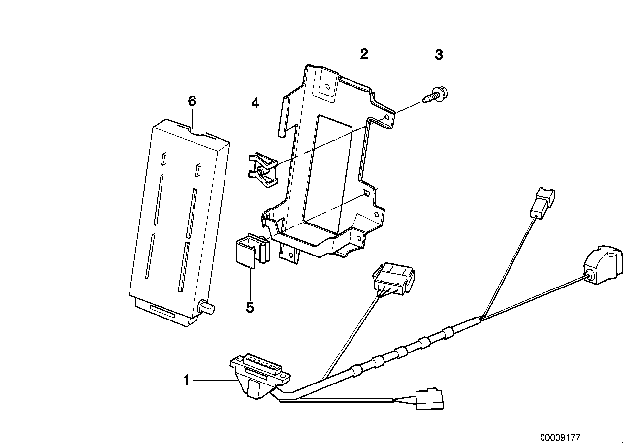 2
3
6
4
5
1
00009177