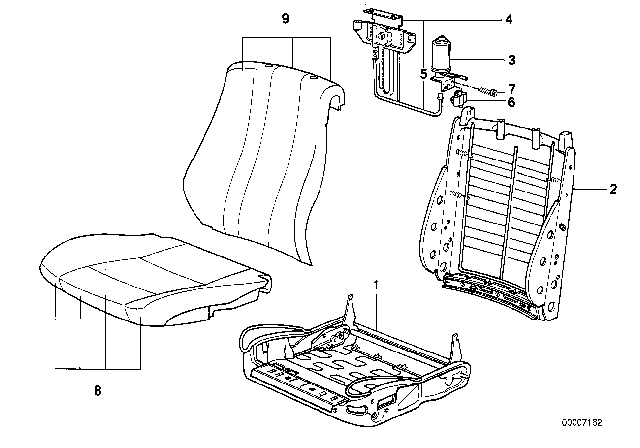 9
4
3
5
7
6
2
1
8
00007182