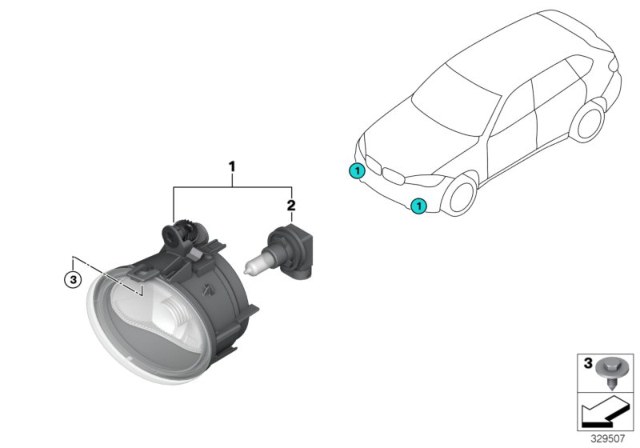 1
2
3
1
1
3
329507