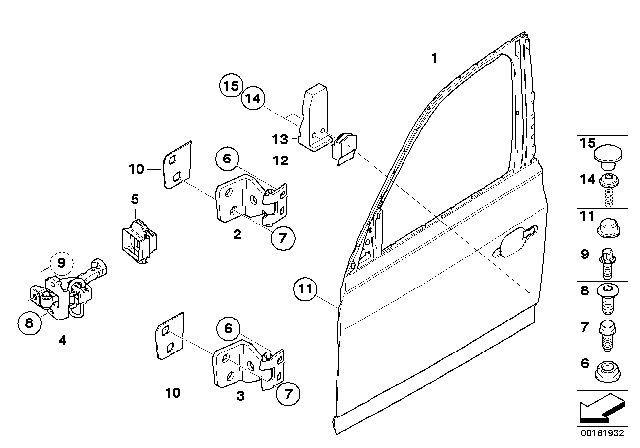 1
15
14
13
12
10
6
5
2
7
9
8
4
11
6
10
3
7
15
14
11
9
8
7
6
00181932