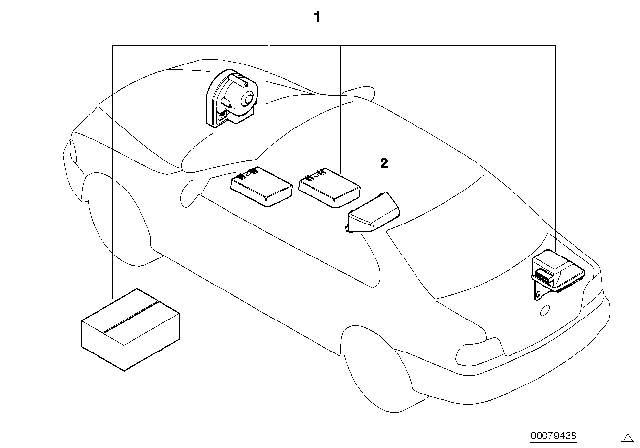 1

2

00079435