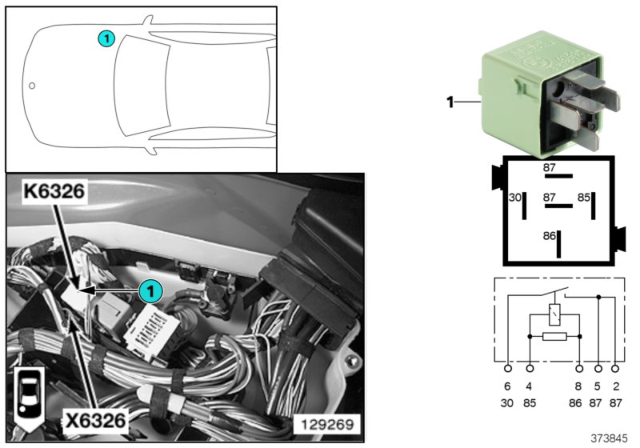 1

K6326

1

X6326

129269

1

87

30

87

85

86

6 4 8 5 2

30 85 86 87 87

373845