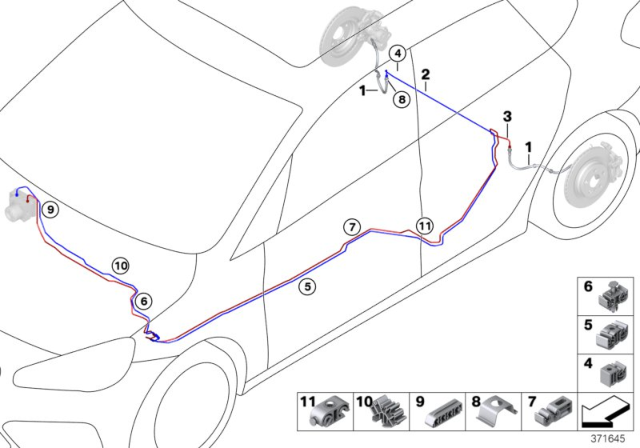 4
2
1
8
3
1
9
7
11
10
5
6
6
5
4
11
10
9
8
7
371645