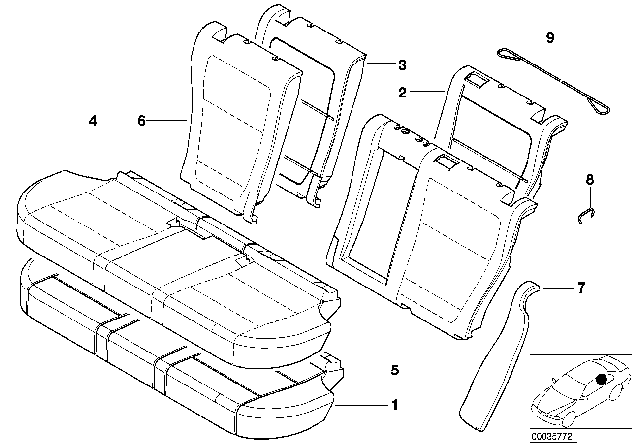 9

3

2

4

6

8

7

5

1

C0035772