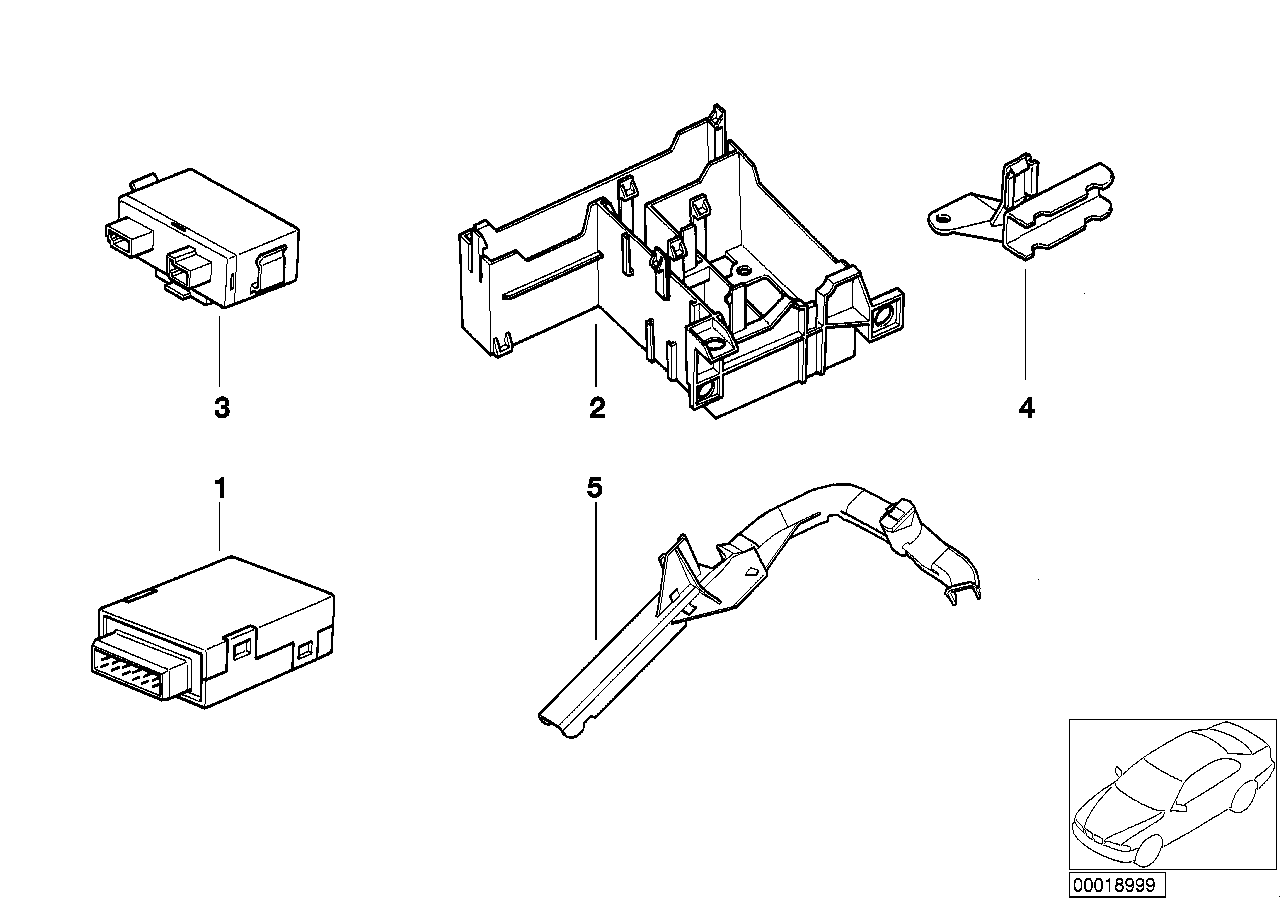 3

2

4

1

5

00018999